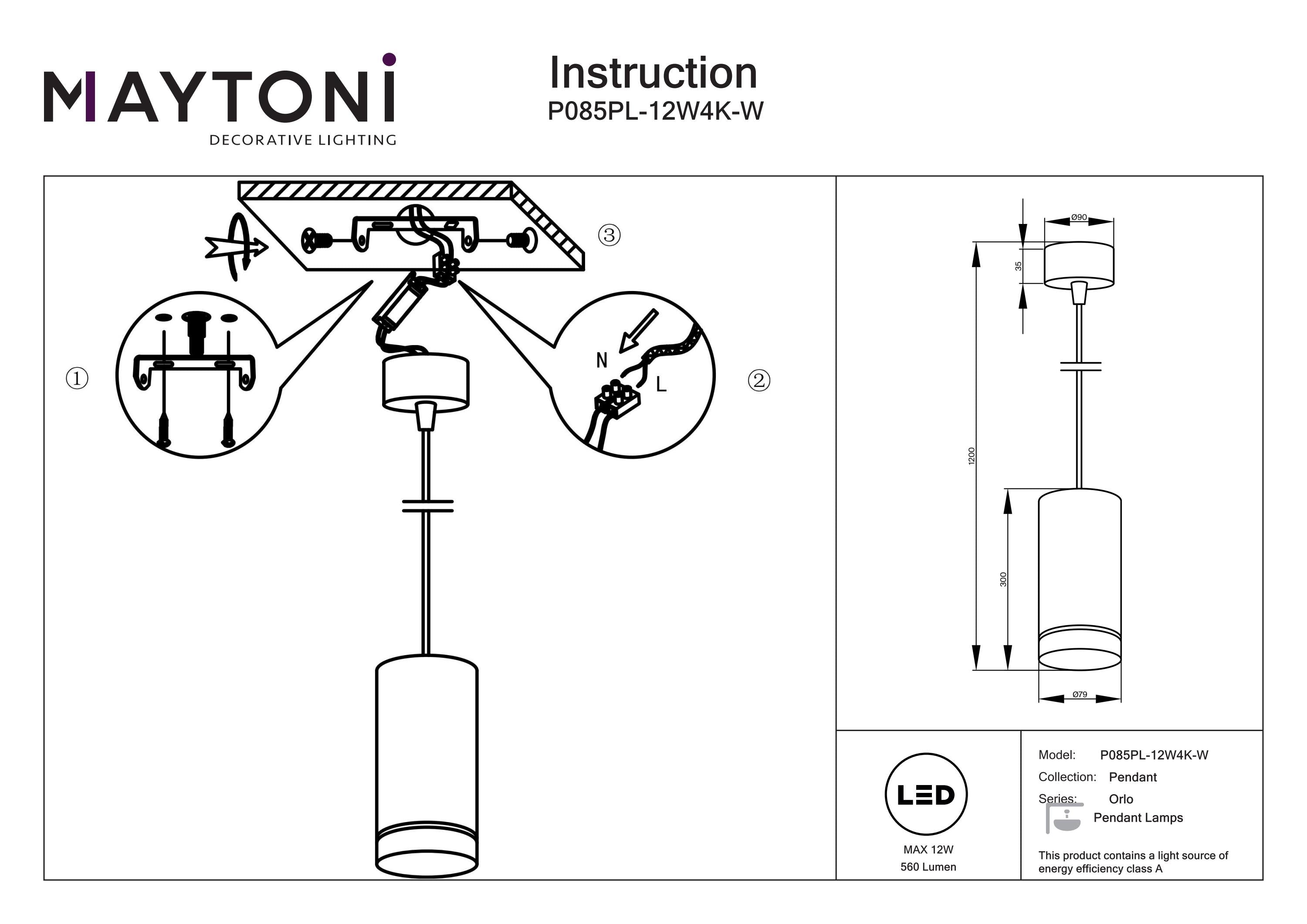 MAYTONI
DECORATIVE LIGHTING

Instruction
P085PL-12W4K-W

③

①

N
L

②

Ø90
35
1200
300
Ø79

LED
MAX 12W
560 Lumen

Model: P085PL-12W4K-W
Collection: Pendant
Series: Orlo
Pendant Lamps

This product contains a light source of energy efficiency class A