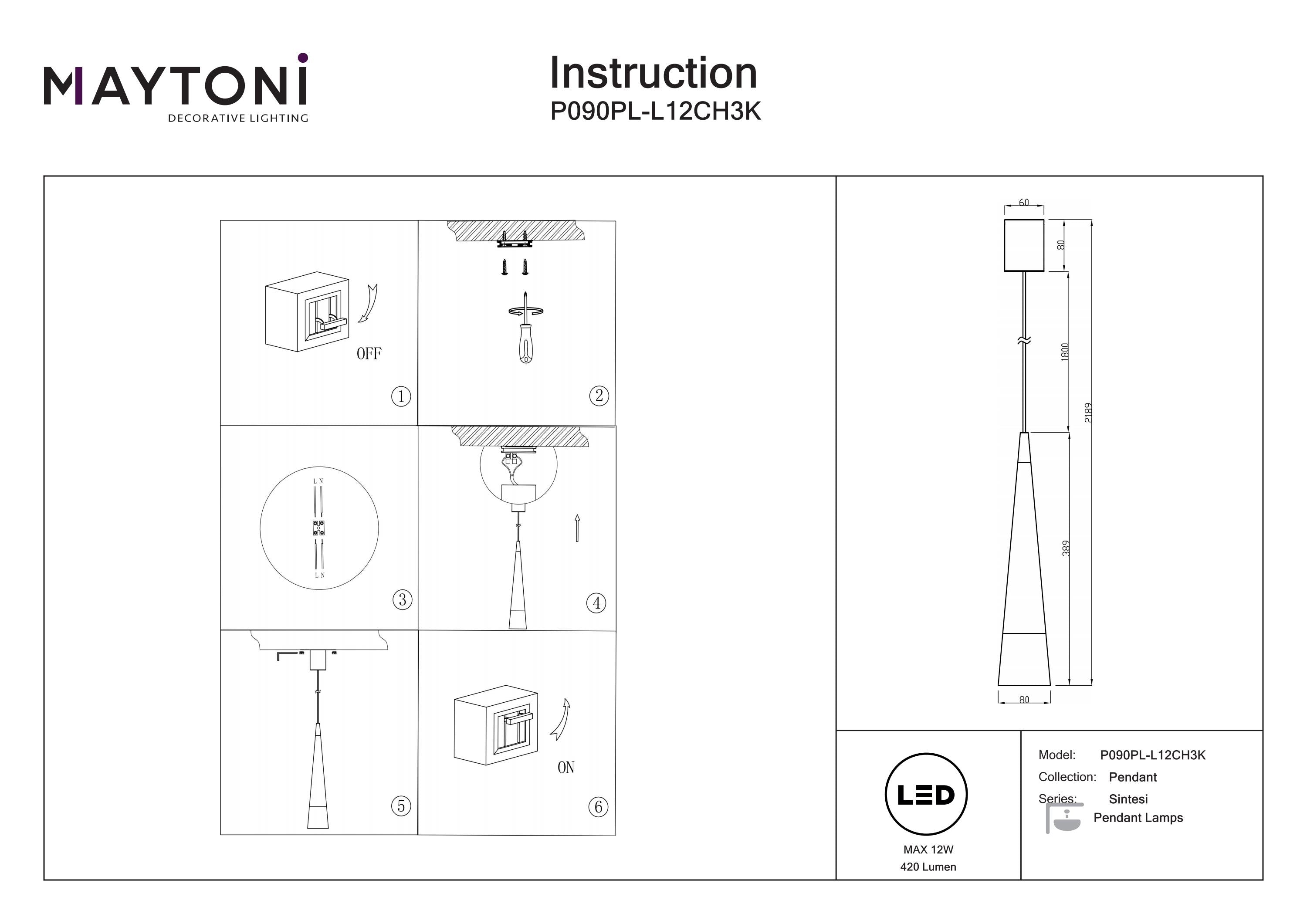 MAYTONI
DECORATIVE LIGHTING

Instruction
P090PL-L12CH3K

OFF
①
②
L N
L N
③
④
⑤
ON
⑥

60
80
1800
2189
389
80

LED
MAX 12W
420 Lumen

Model: P090PL-L12CH3K
Collection: Pendant
Series: Sintesi
Pendant Lamps