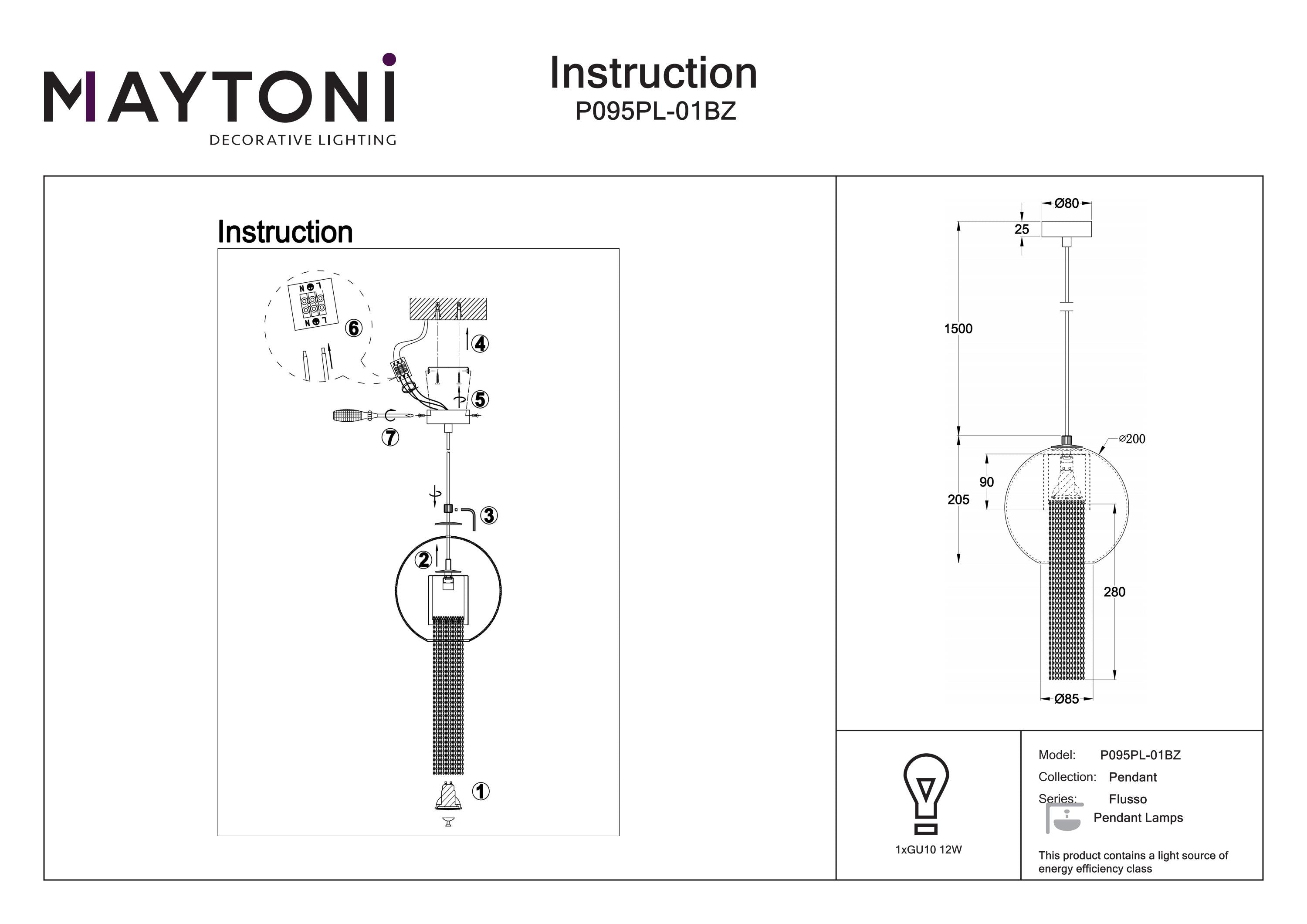 MAYTONI
DECORATIVE LIGHTING

Instruction
P095PL-01BZ

Instruction

N L
N L
6
4
5
7
3
2
1

Ø80
25
1500
Ø200
90
205
280
Ø85

1xGU10 12W

Model: P095PL-01BZ
Collection: Pendant
Series: Flusso
Pendant Lamps

This product contains a light source of energy efficiency class