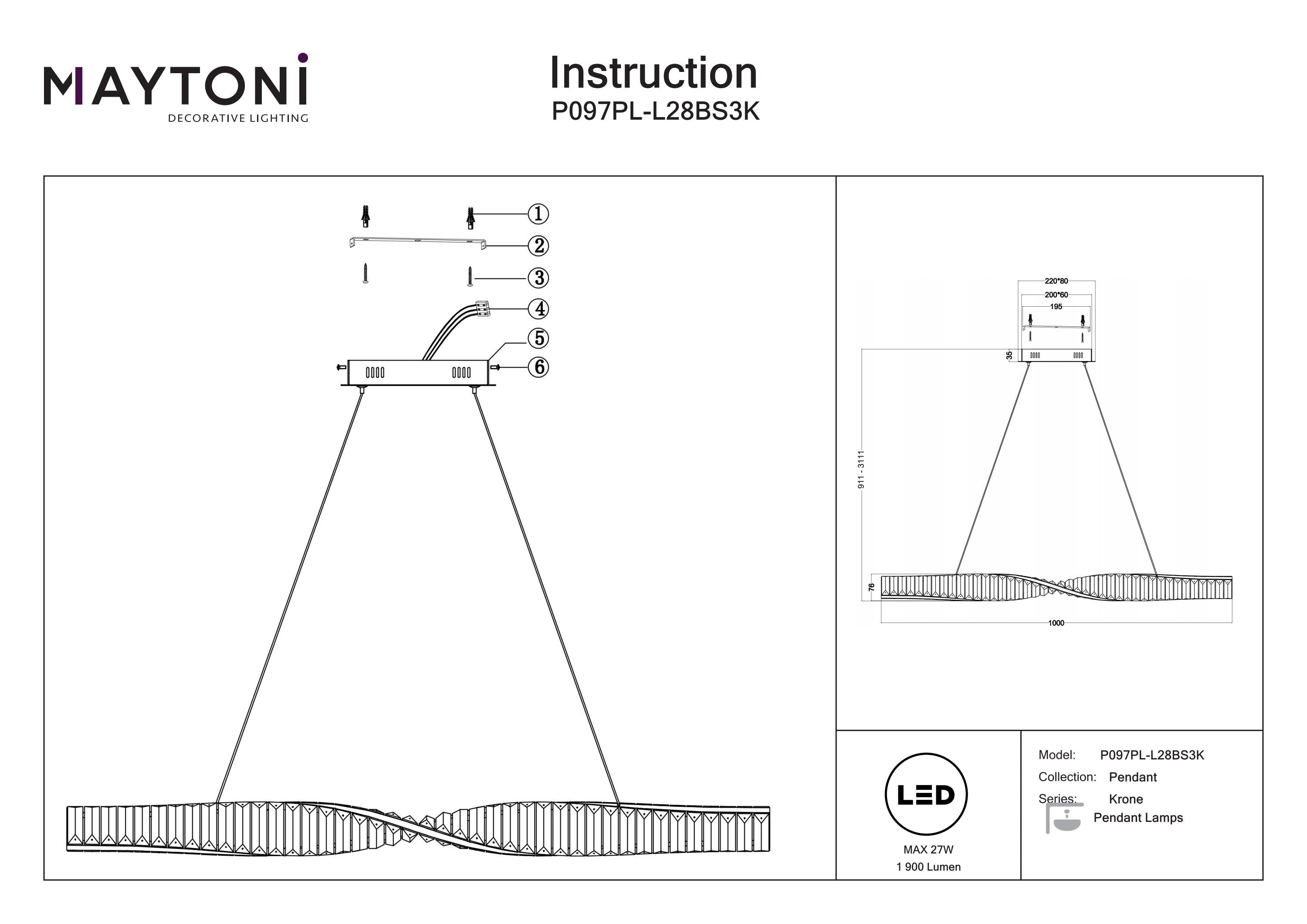 MAYTONI
DECORATIVE LIGHTING

Instruction
P097PL-L28BS3K

1
2
3
4
5
6

220*80
200*60
195
35
911 - 3111
76
1000

LED
MAX 27W
1 900 Lumen

Model: P097PL-L28BS3K
Collection: Pendant
Series: Krone
Pendant Lamps