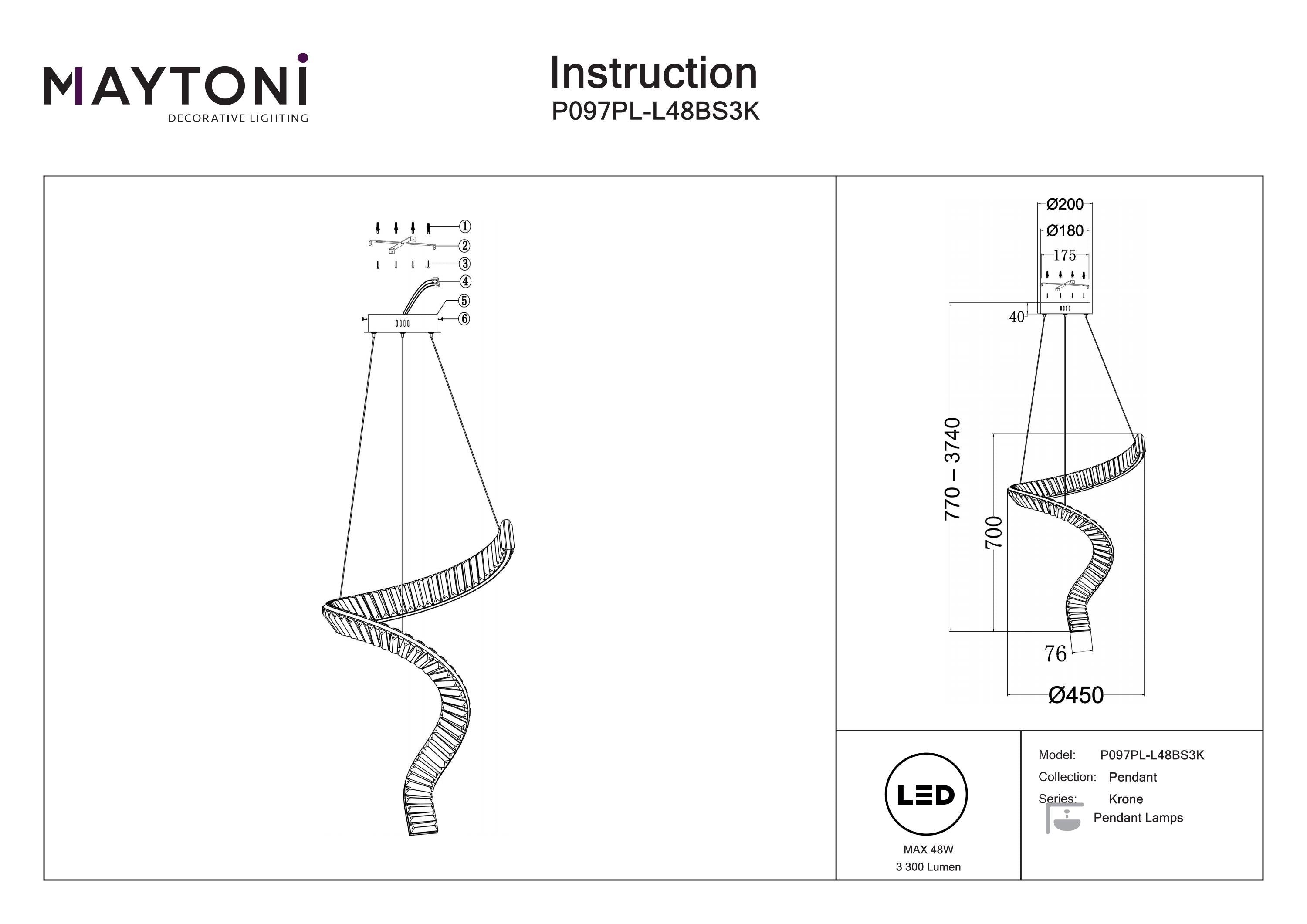 MAYTONI
DECORATIVE LIGHTING

Instruction
P097PL-L48BS3K

①
②
③
④
⑤
⑥

Ø200
Ø180
175
40
770 – 3740
700
76
Ø450

LED
MAX 48W
3 300 Lumen

Model: P097PL-L48BS3K
Collection: Pendant
Series: Krone
Pendant Lamps