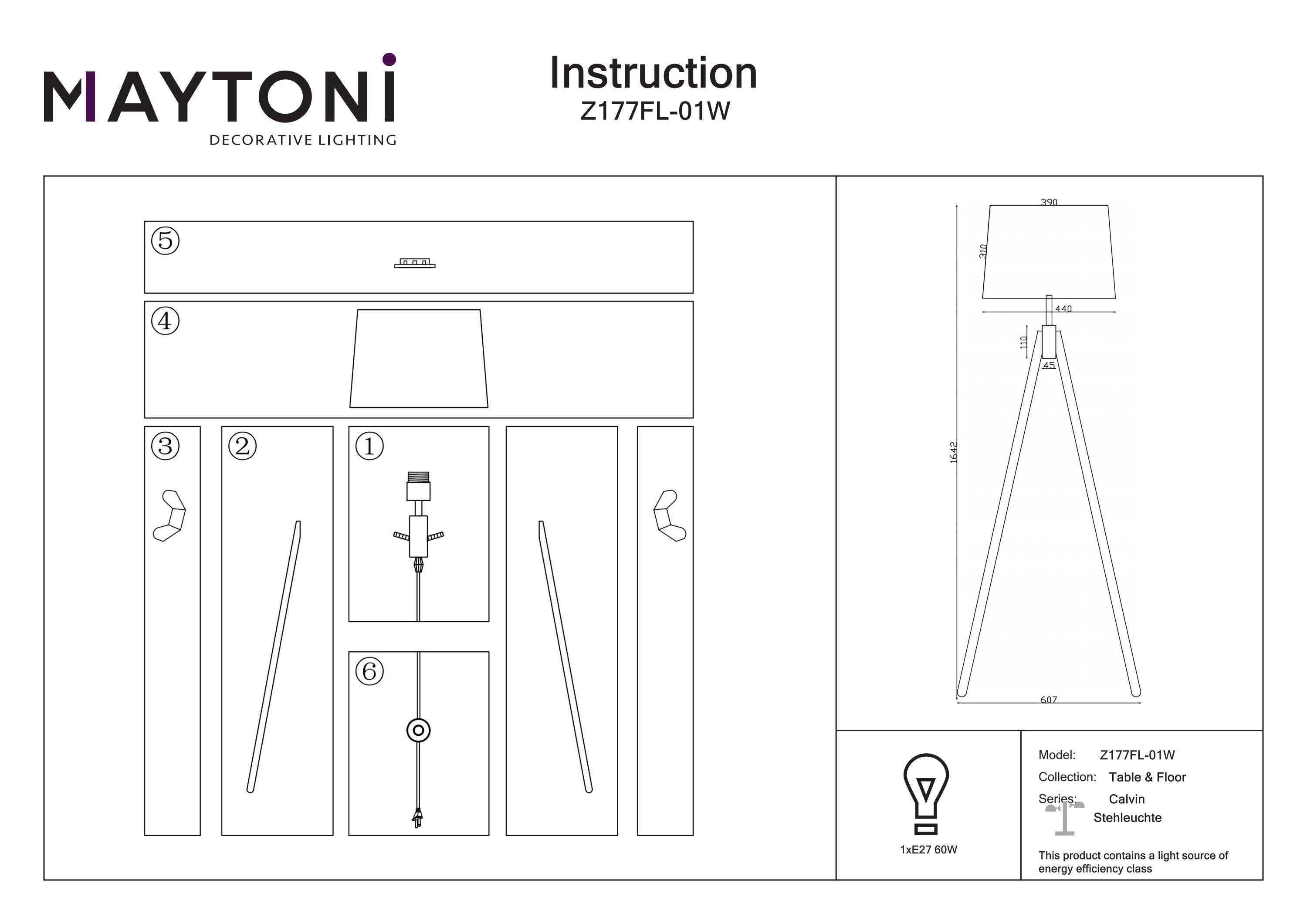 MAYTONI
DECORATIVE LIGHTING

Instruction
Z177FL-01W

⑤

④

③ ② ①

⑥

390
310
440
110
45
1642
607

1xE27 60W

Model: Z177FL-01W
Collection: Table & Floor
Series: Calvin
Stehleuchte

This product contains a light source of energy efficiency class