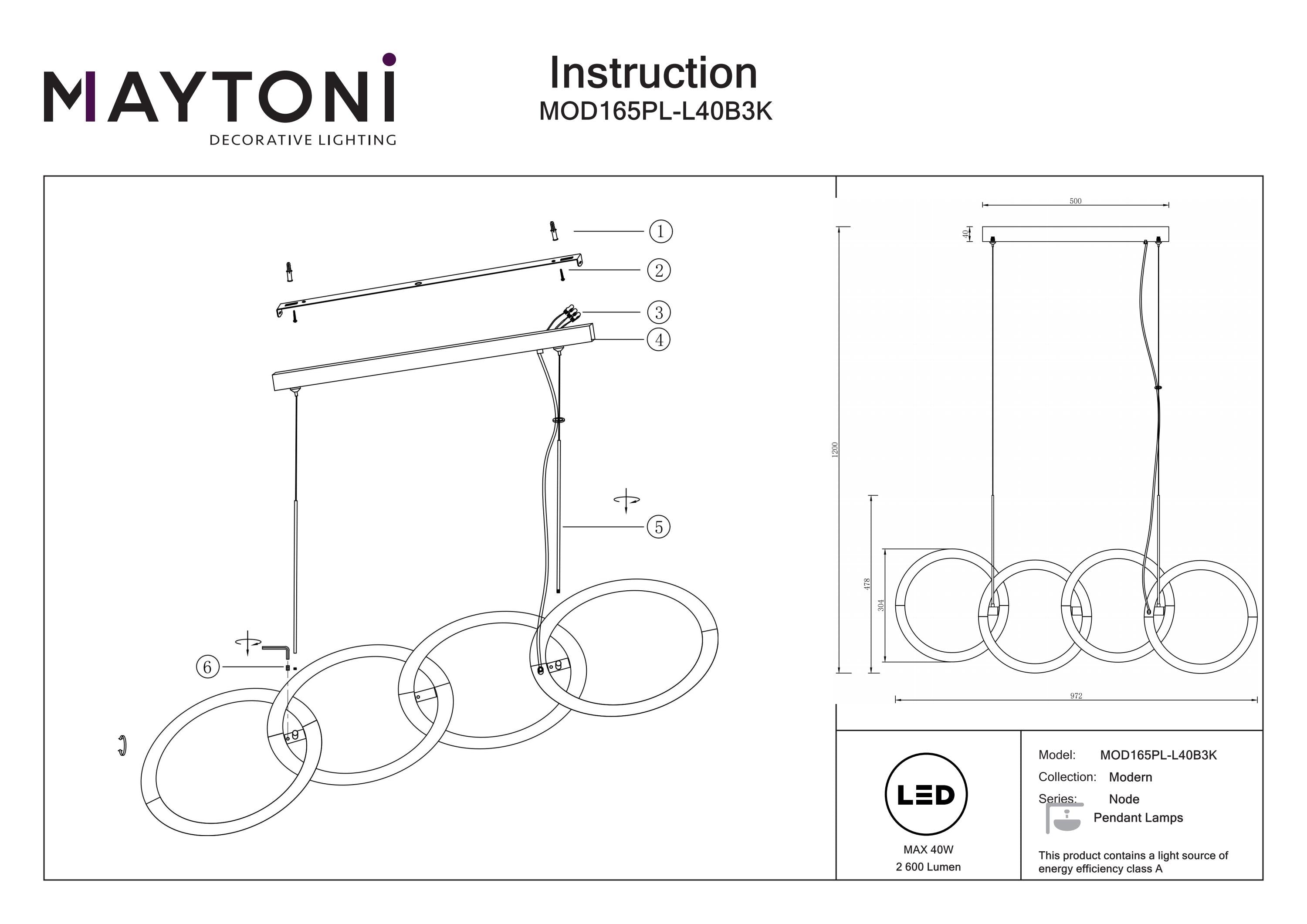 MAYTONI
DECORATIVE LIGHTING

Instruction
MOD165PL-L40B3K

①
②
③
④
⑤
⑥

500
40
1200
478
304
972

LED
MAX 40W
2 600 Lumen

Model: MOD165PL-L40B3K
Collection: Modern
Series: Node
Pendant Lamps

This product contains a light source of energy efficiency class A